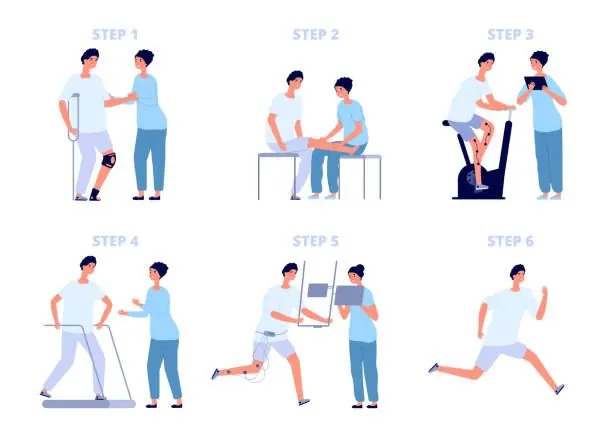 STEP 1

STEP 2

STEP 3

STEP 4

STEP 5

STEP 6